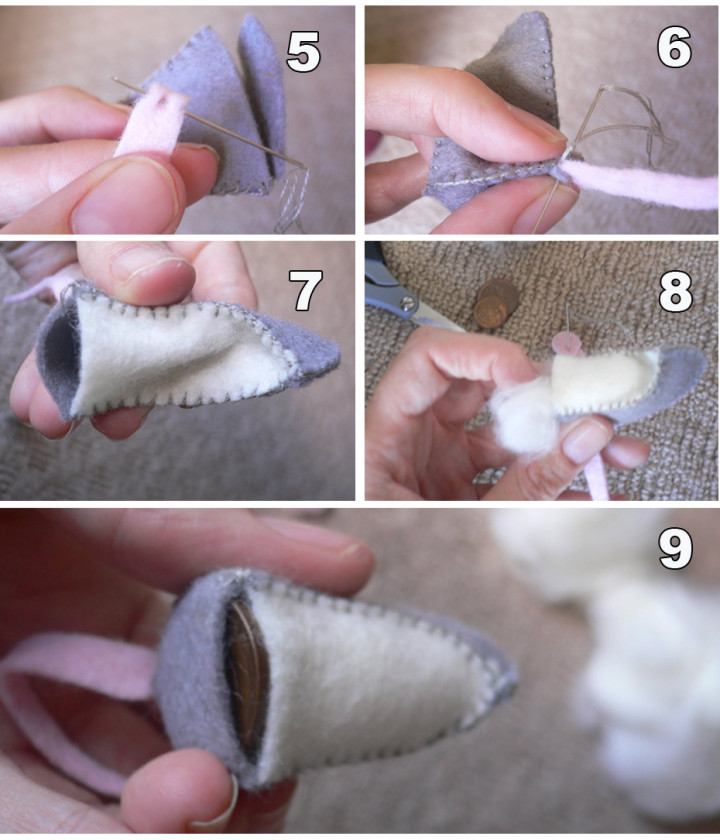 5

6

7

8

9