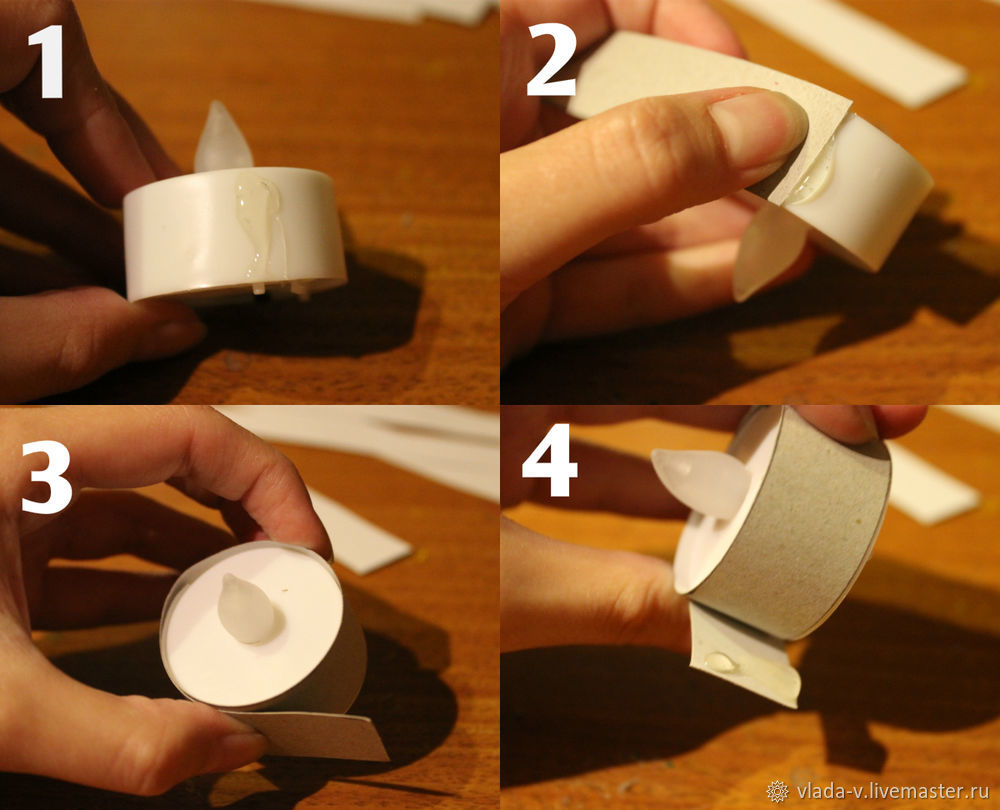 1
2
3
4
vlada-v.livemaster.ru