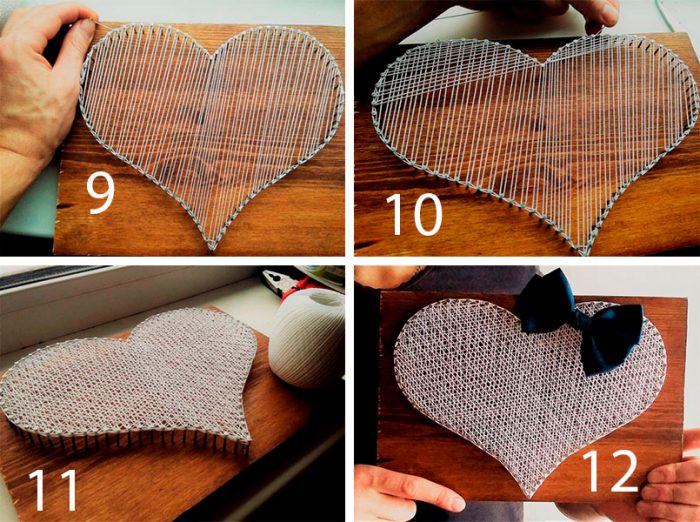 9

10

11

12