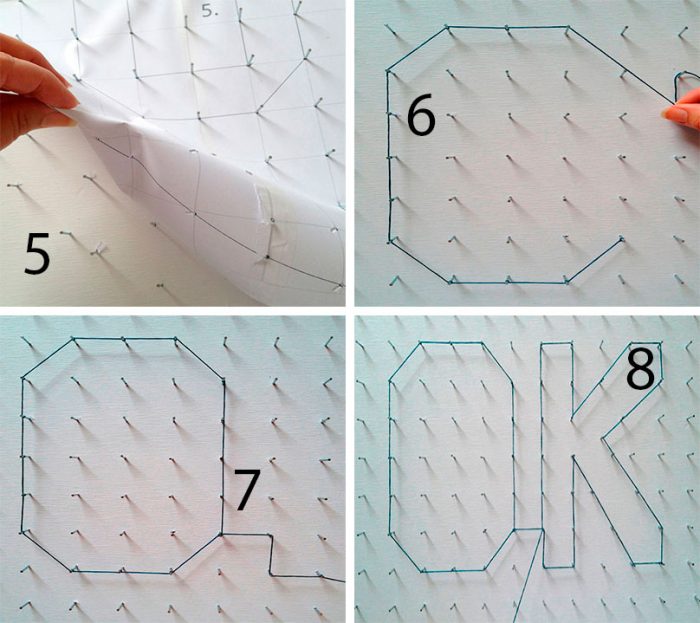 5.

5

6

7

8