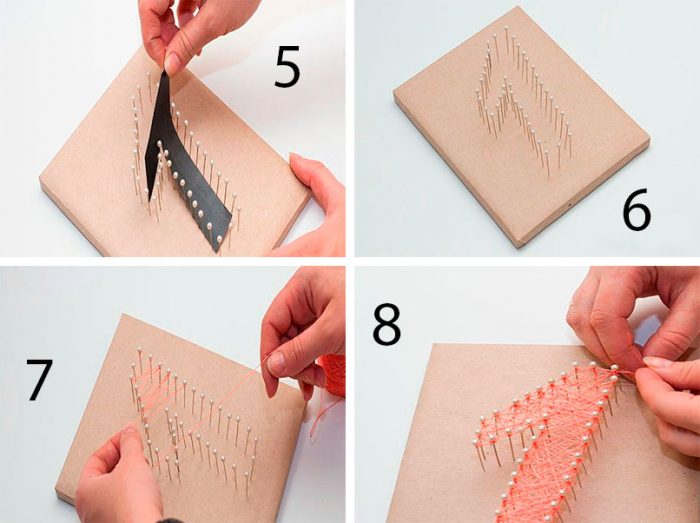 5

6

7

8